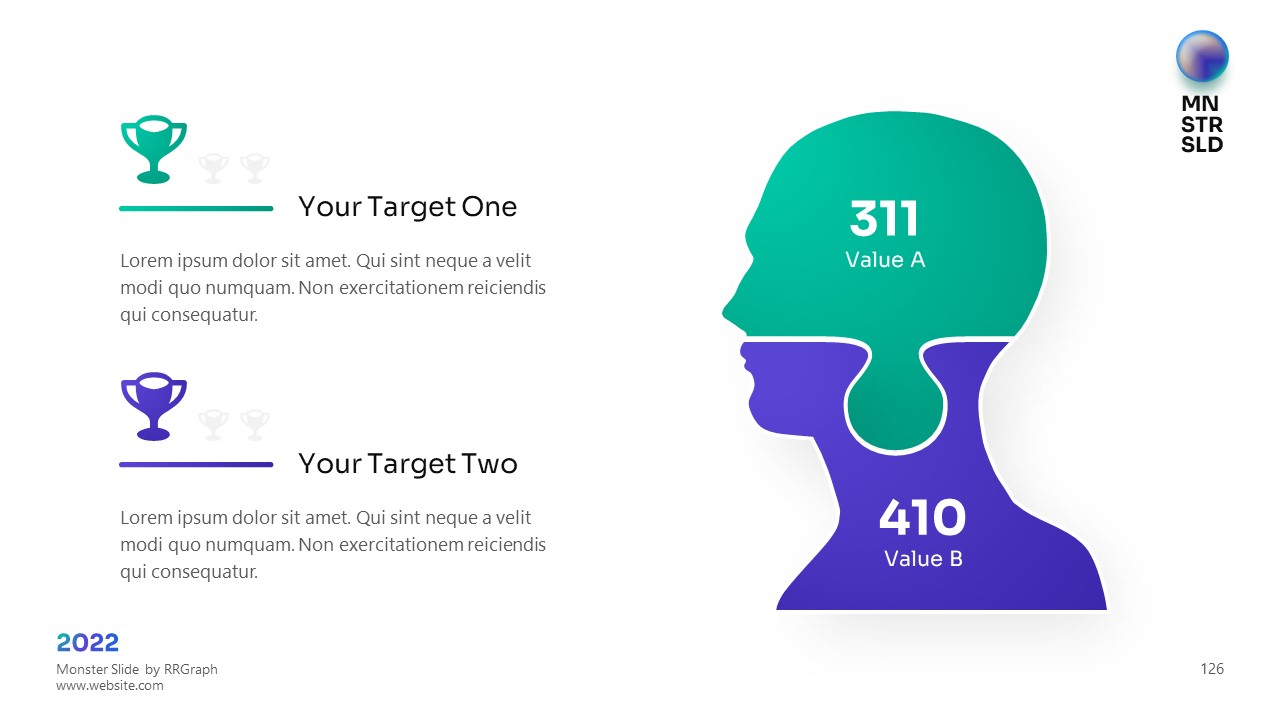 MN
STR
SLD

Your Target One

Lorem ipsum dolor sit amet. Qui sint neque a velit modi quo numquam. Non exercitationem reiciendis qui consequatur.

Your Target Two

Lorem ipsum dolor sit amet. Qui sint neque a velit modi quo numquam. Non exercitationem reiciendis qui consequatur.

311
Value A

410
Value B

2022
Monster Slide by RRGraph
www.website.com

126